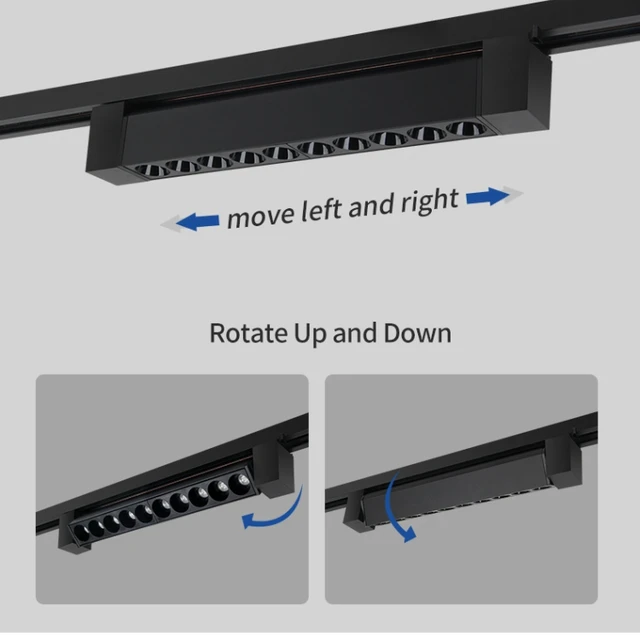 move left and right

Rotate Up and Down